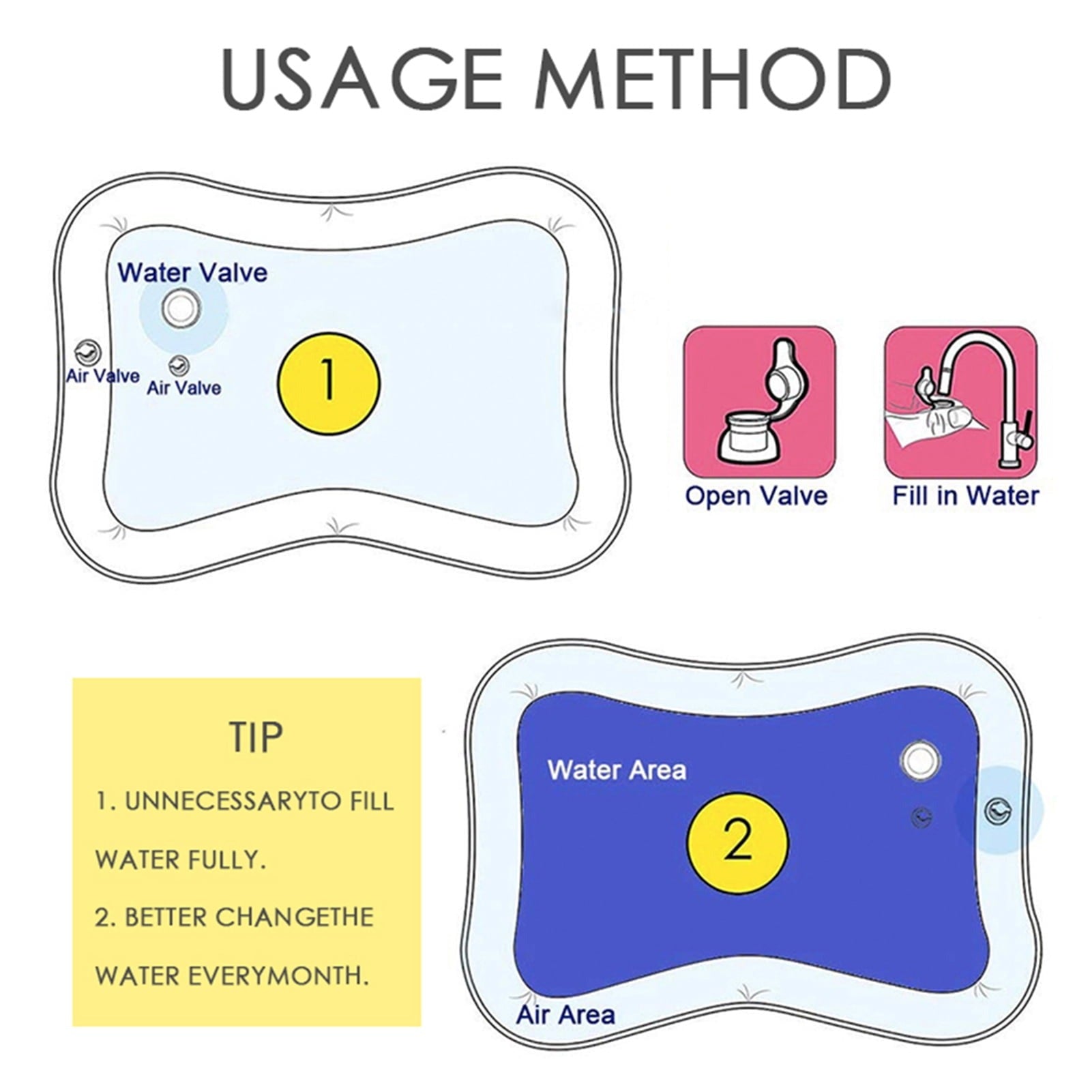 USAGE METHOD

Water Valve

Air Valve

Air Valve

1

Open Valve

Fill in Water

TIP

1. UNNECESSARYTO FILL WATER FULLY.

2. BETTER CHANGETHE WATER EVERYMONTH.

Water Area

2

Air Area